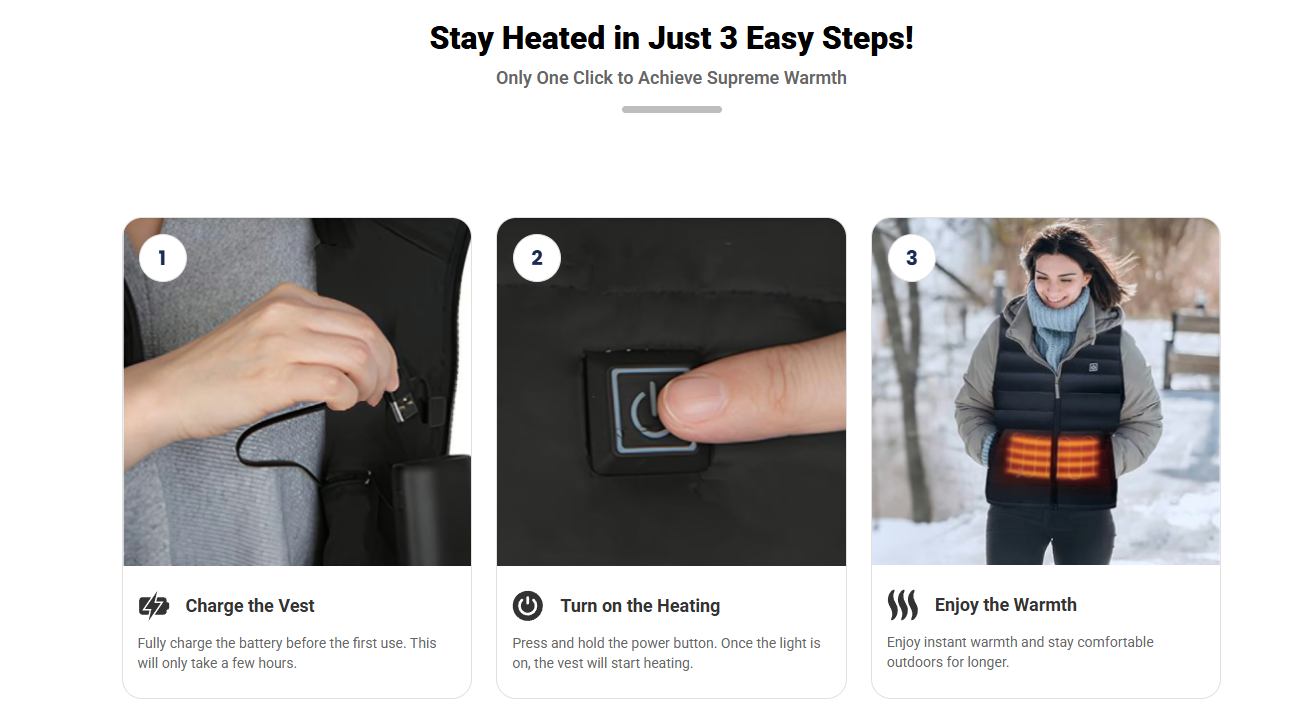 Stay Heated in Just 3 Easy Steps!

Only One Click to Achieve Supreme Warmth

1

Charge the Vest

Fully charge the battery before the first use. This will only take a few hours.

2

Turn on the Heating

Press and hold the power button. Once the light is on, the vest will start heating.

3

Enjoy the Warmth

Enjoy instant warmth and stay comfortable outdoors for longer.